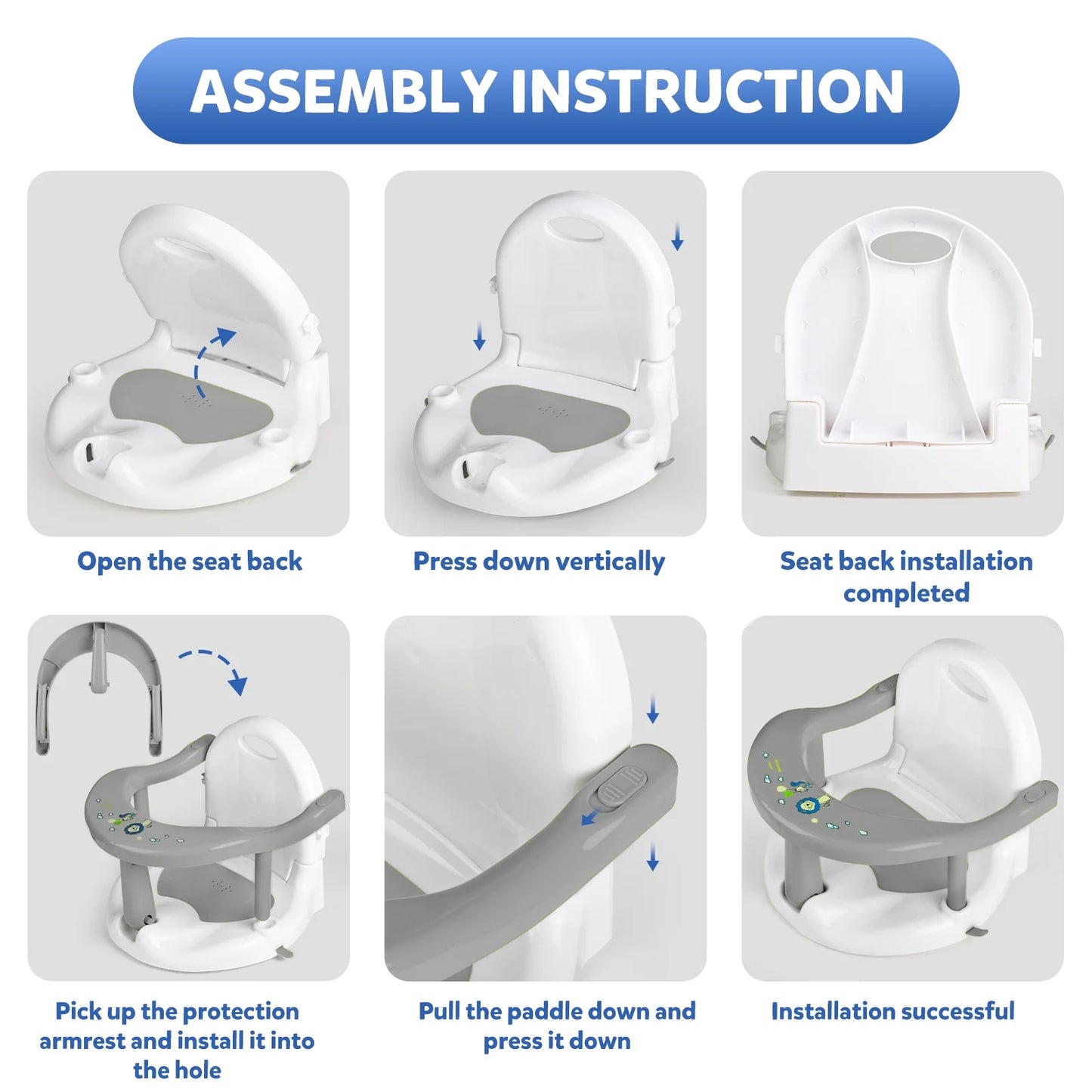 ASSEMBLY INSTRUCTION

Open the seat back

Press down vertically

Seat back installation completed

Pick up the protection armrest and install it into the hole

Pull the paddle down and press it down

Installation successful