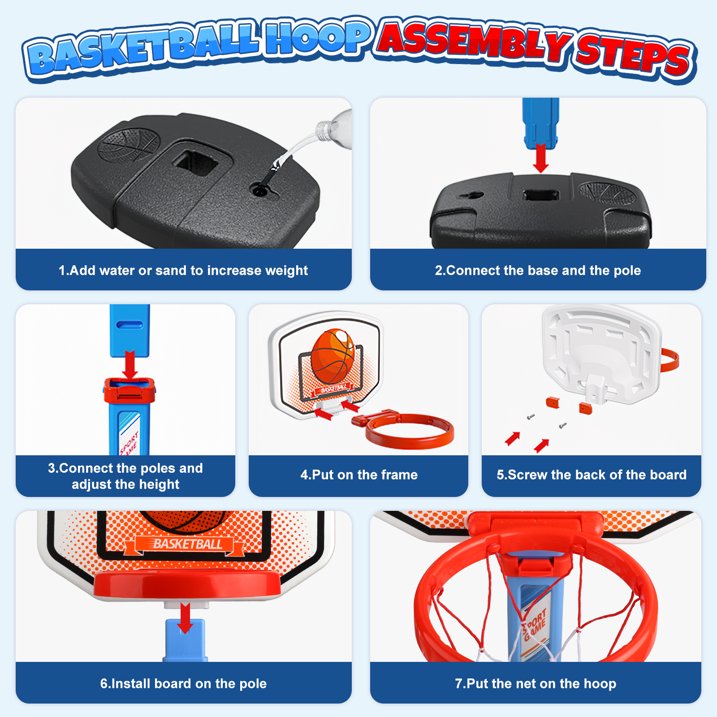 BASKETBALL HOOP ASSEMBLY STEPS

1.Add water or sand to increase weight

2.Connect the base and the pole

SPORT GAME

3.Connect the poles and adjust the height

BASKETBALL

4.Put on the frame

5.Screw the back of the board

BASKETBALL

6.Install board on the pole

SPORT GAME

7.Put the net on the hoop