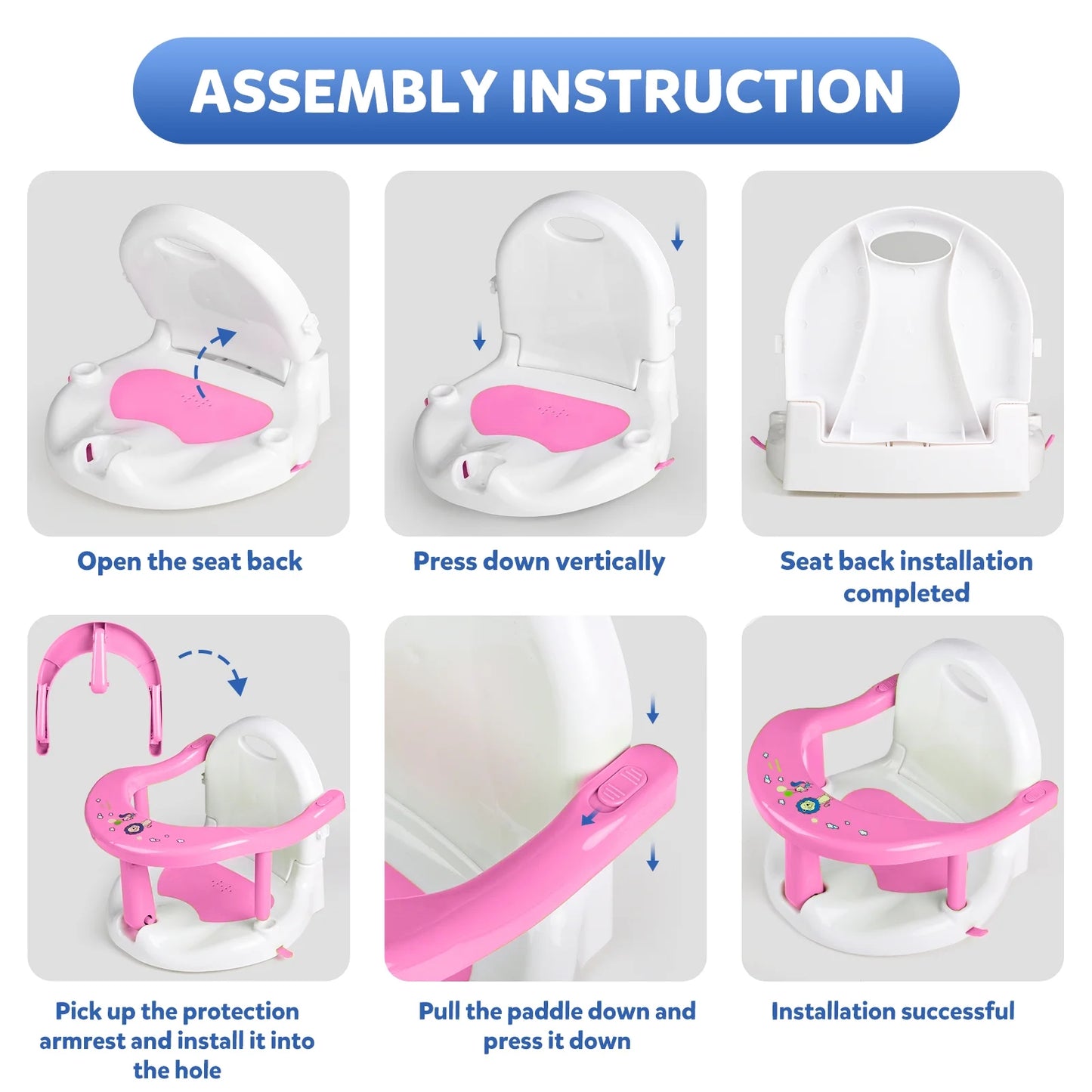 ASSEMBLY INSTRUCTION

Open the seat back

Press down vertically

Seat back installation completed

Pick up the protection armrest and install it into the hole

Pull the paddle down and press it down

Installation successful