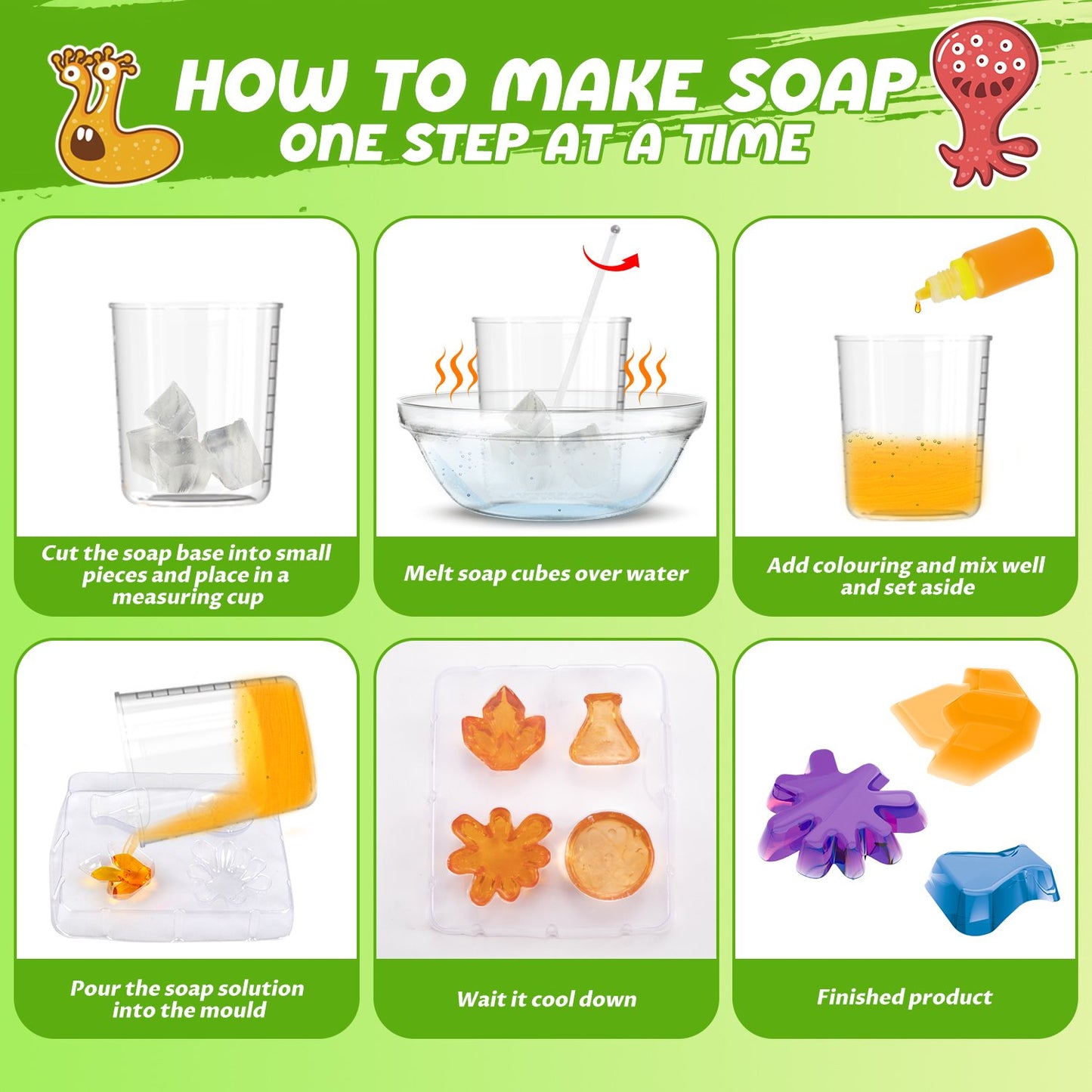 HOW TO MAKE SOAP
ONE STEP AT A TIME

Cut the soap base into small pieces and place in a measuring cup

Melt soap cubes over water

Add colouring and mix well and set aside

Pour the soap solution into the mould

Wait it cool down

Finished product